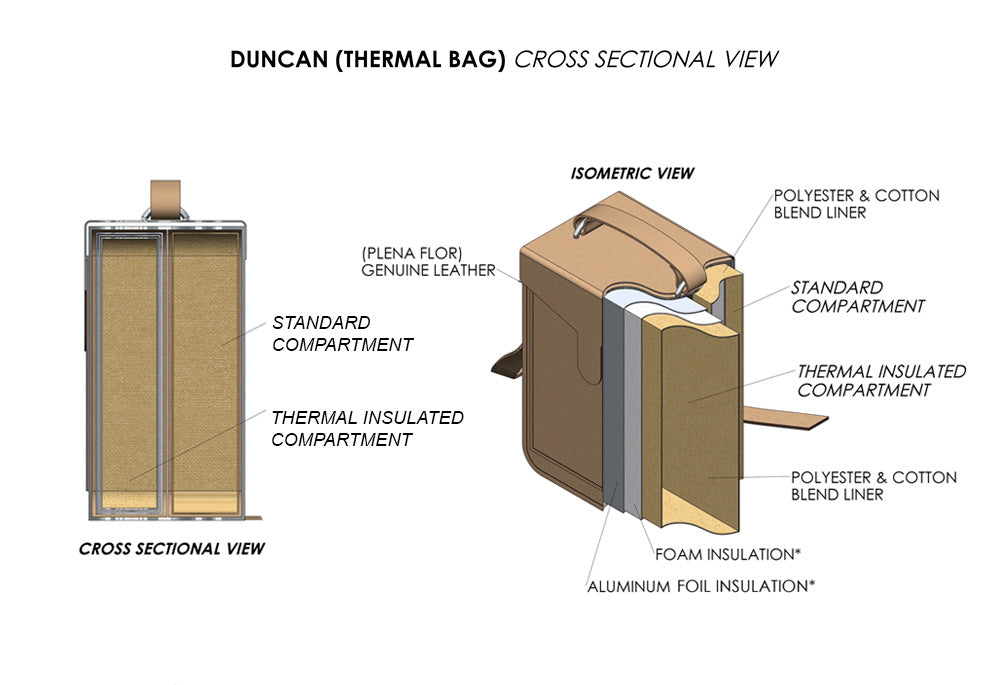 DUNCAN (THERMAL BAG) CROSS SECTIONAL VIEW

STANDARD COMPARTMENT

THERMAL INSULATED COMPARTMENT

CROSS SECTIONAL VIEW

ISOMETRIC VIEW

(PLENA FLOR) GENUINE LEATHER

POLYESTER & COTTON BLEND LINER

STANDARD COMPARTMENT

THERMAL INSULATED COMPARTMENT

POLYESTER & COTTON BLEND LINER

FOAM INSULATION*

ALUMINUM FOIL INSULATION*